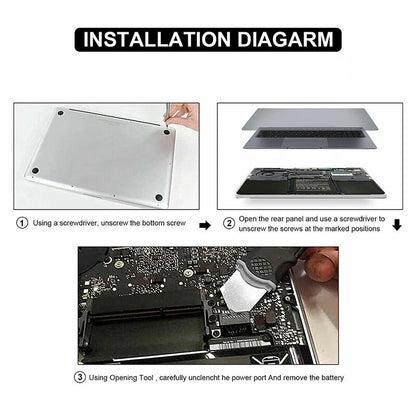 INSTALLATION DIAGARM

① Using a screwdriver, unscrew the bottom screw

② Open the rear panel and use a screwdriver to unscrew the screws at the marked positions

③ Using Opening Tool , carefully unclencht he power port And remove the battery